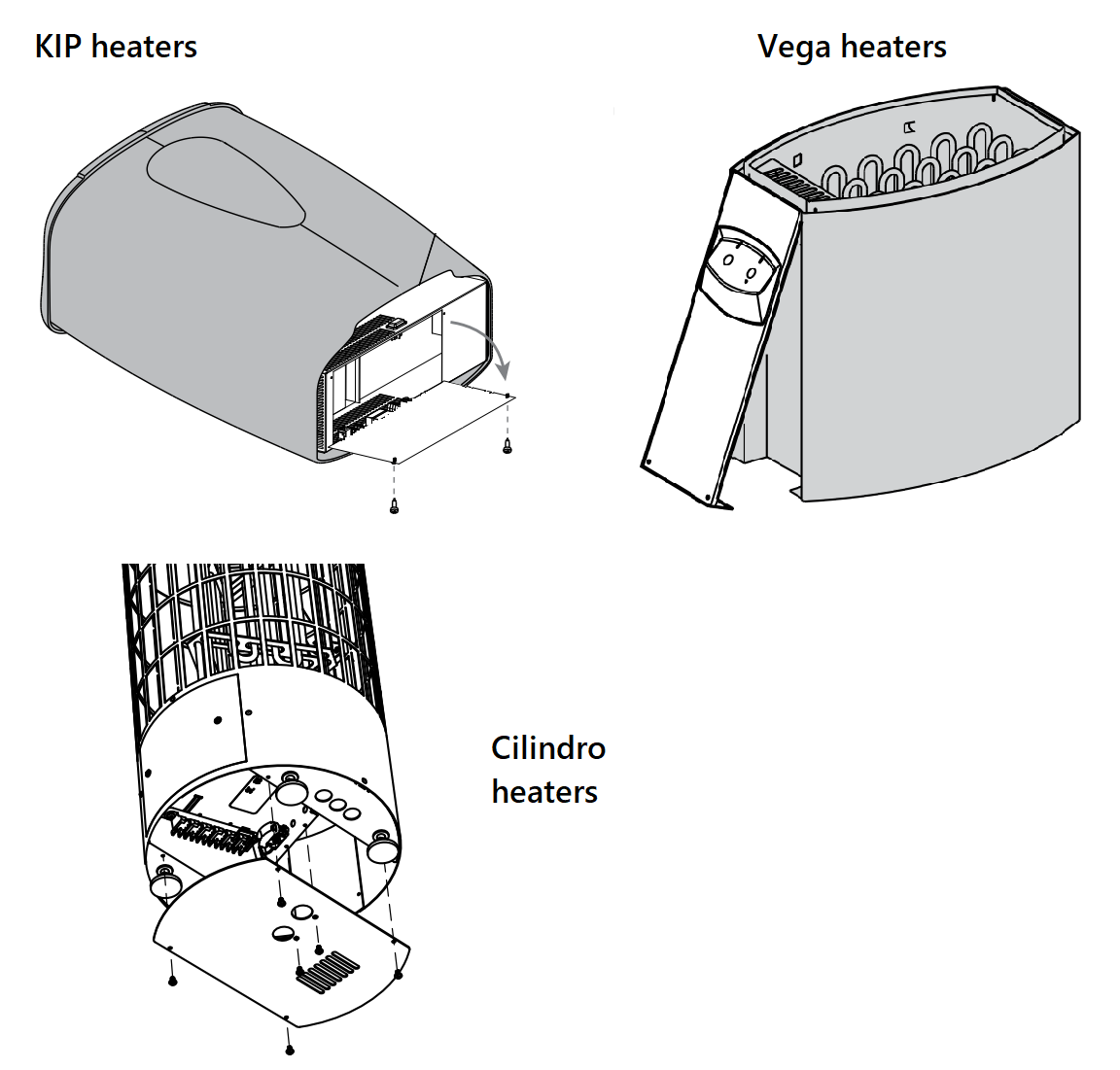 KIP heaters

Vega heaters

Cilindro heaters