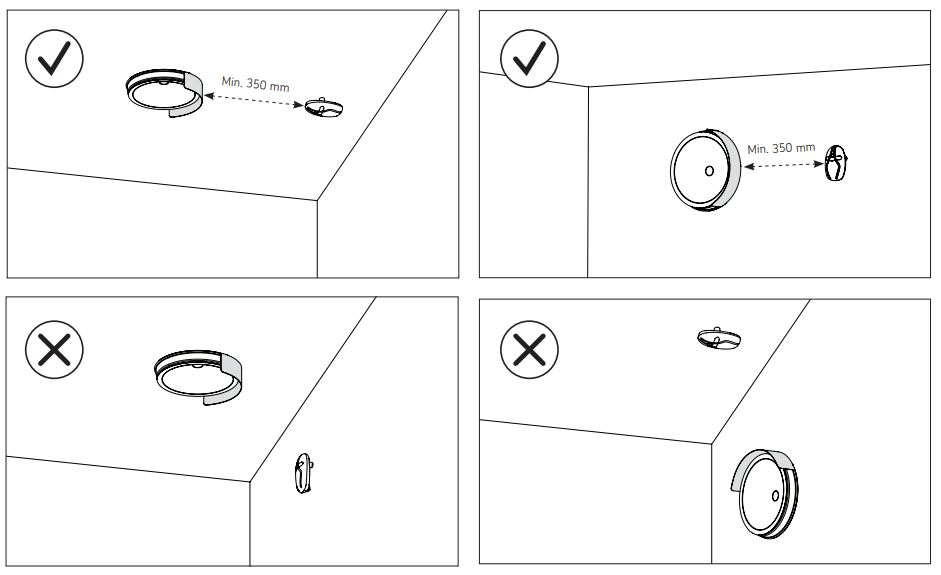 Min. 350 mm

Min. 350 mm